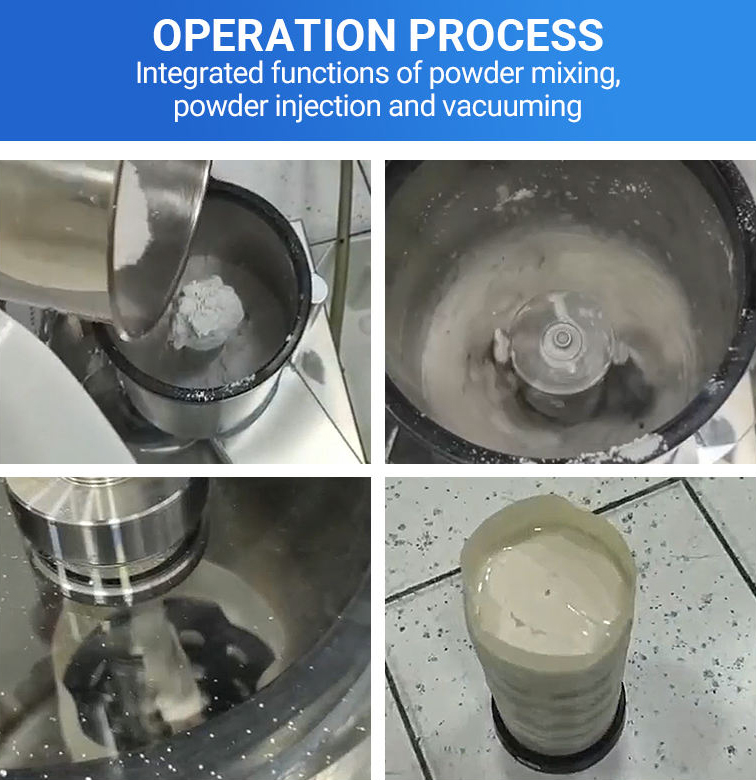 OPERATION PROCESS
Integrated functions of powder mixing, powder injection and vacuuming